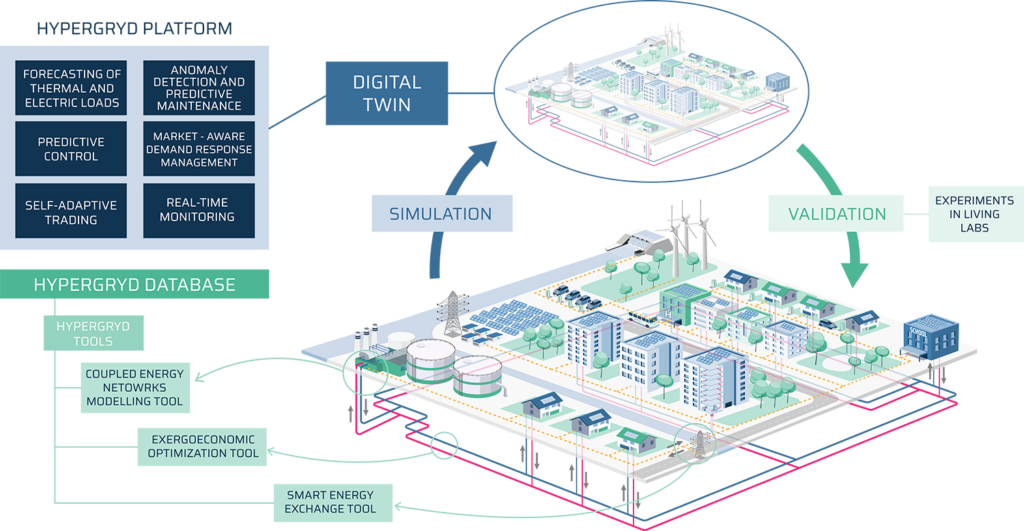 HYPERGRYD PLATFORM

FORECASTING OF THERMAL AND ELECTRIC LOADS

ANOMALY DETECTION AND PREDICTIVE MAINTENANCE

PREDICTIVE CONTROL

MARKET - AWARE DEMAND RESPONSE MANAGEMENT

SELF-ADAPTIVE TRADING

REAL-TIME MONITORING

DIGITAL TWIN

SIMULATION

VALIDATION

EXPERIMENTS IN LIVING LABS

HYPERGRYD DATABASE

HYPERGRYD TOOLS

COUPLED ENERGY NETOWRKS MODELLING TOOL

EXERGOECONOMIC OPTIMIZATION TOOL

SMART ENERGY EXCHANGE TOOL

SCHOOL